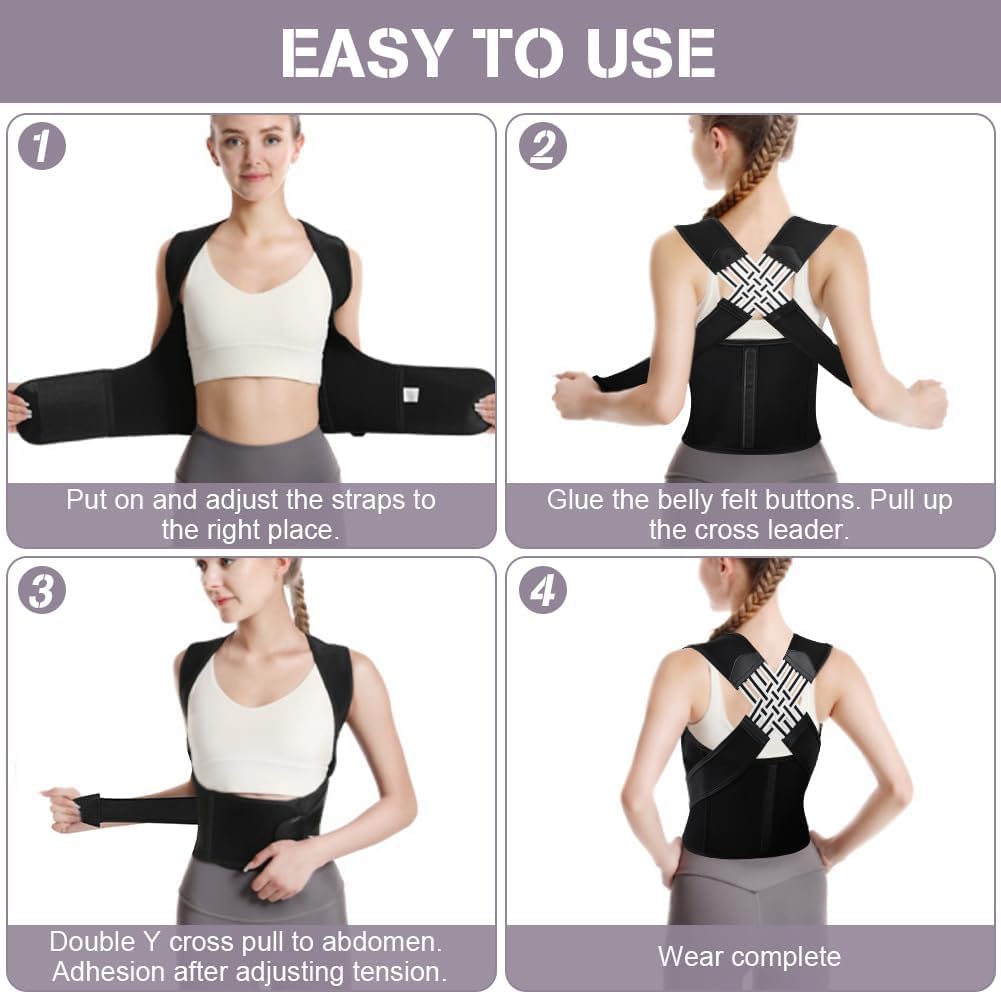 EASY TO USE

1

Put on and adjust the straps to the right place.

2

Glue the belly felt buttons. Pull up the cross leader.

3

Double Y cross pull to abdomen. Adhesion after adjusting tension.

4

Wear complete